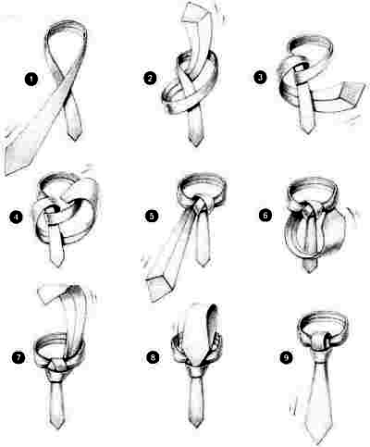 1
2
3
4
5
6
7
8
9